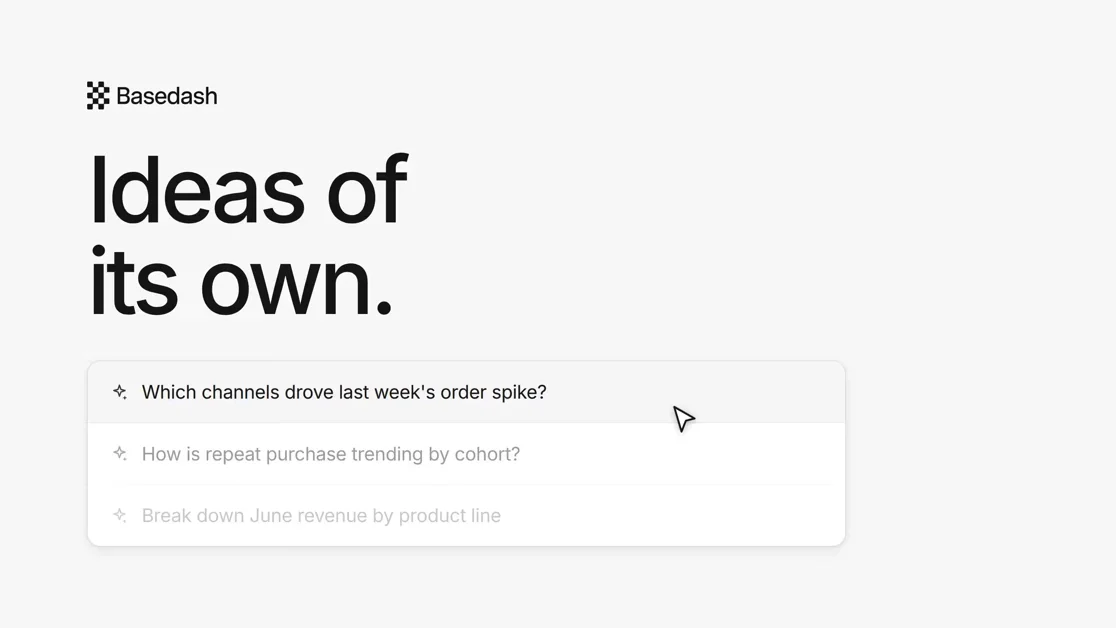 Basedash

Ideas of its own.

Which channels drove last week's order spike?

How is repeat purchase trending by cohort?

Break down June revenue by product line